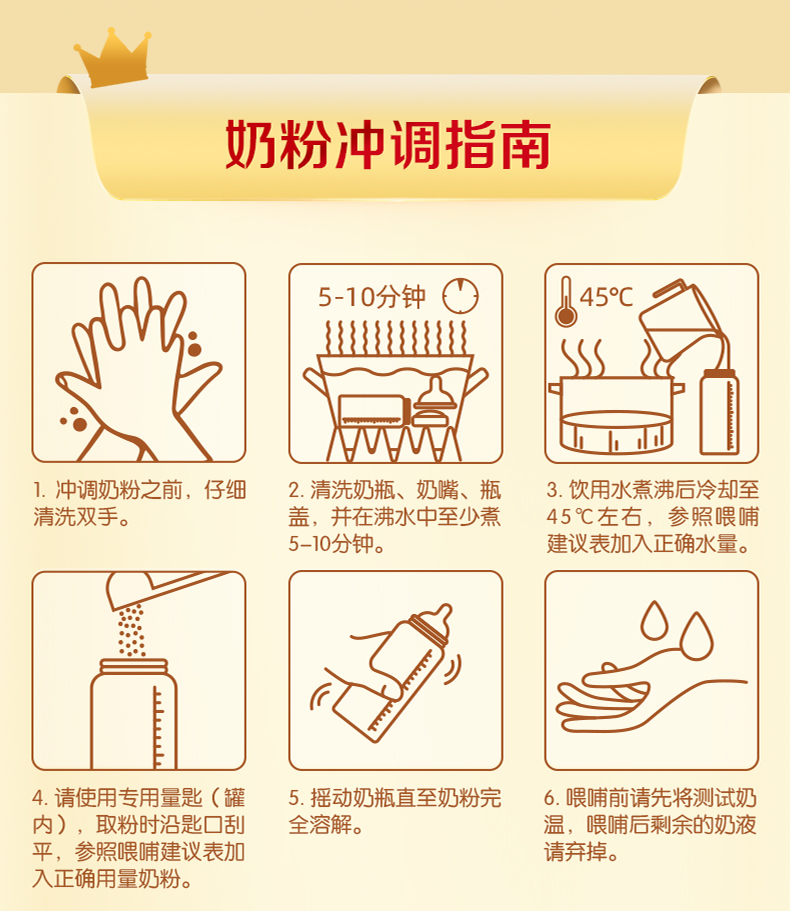 奶粉冲调指南

1. 冲调奶粉之前，仔细清洗双手。

5-10分钟

2. 清洗奶瓶、奶嘴、瓶盖，并在沸水中至少煮5–10分钟。

45℃

3. 饮用水煮沸后冷却至45℃左右，参照喂哺建议表加入正确水量。

4. 请使用专用量匙（罐内），取粉时沿匙口刮平，参照喂哺建议表加入正确用量奶粉。

5. 摇动奶瓶直至奶粉完全溶解。

6. 喂哺前请先将测试奶温，喂哺后剩余的奶液请弃掉。